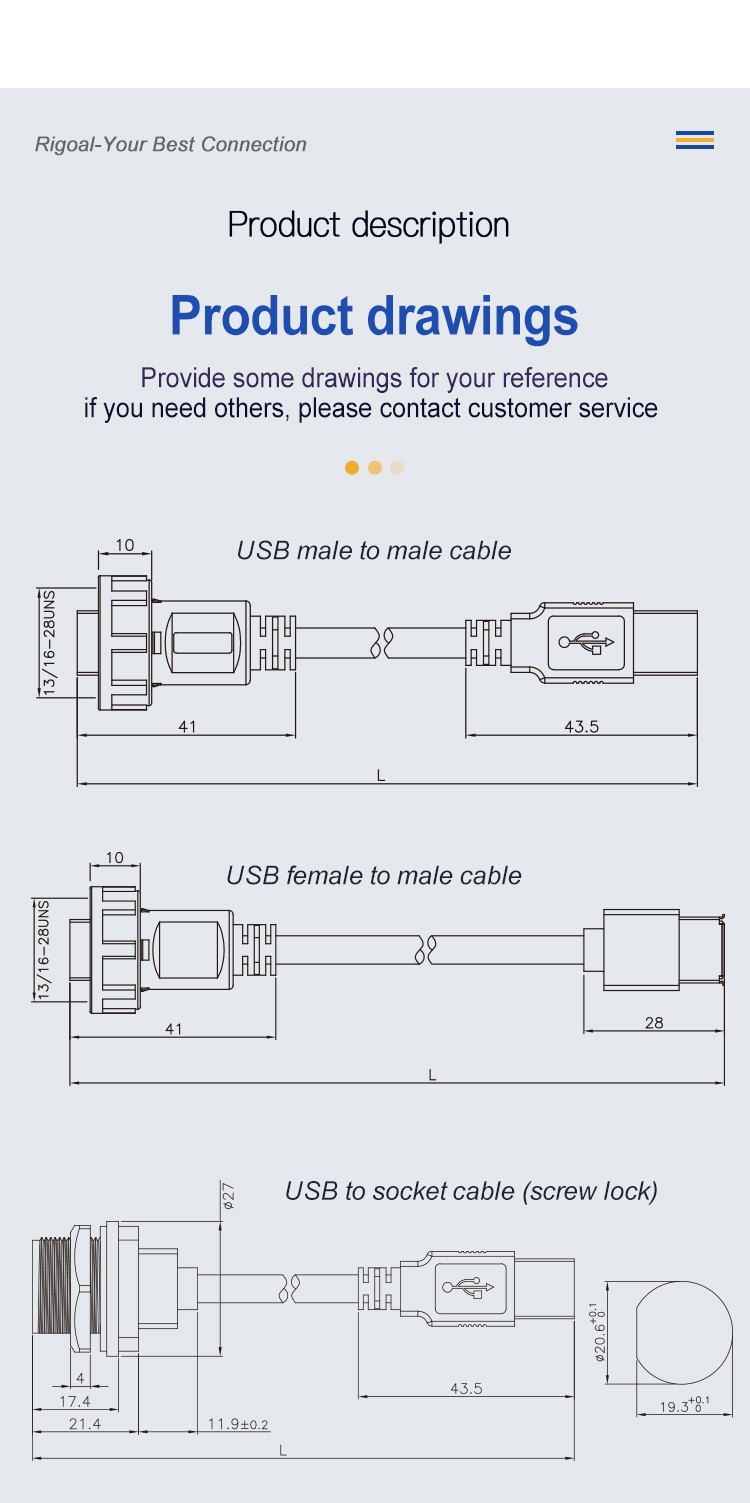 Rigoal-Your Best Connection

Product description

Product drawings

Provide some drawings for your reference
if you need others, please contact customer service

USB male to male cable

10

13/16-28UNS

41

43.5

L

USB female to male cable

10

13/16-28UNS

41

28

L

USB to socket cable (screw lock)

ø27

4

17.4

21.4

11.9±0.2

43.5

L

$ø20.6^{+0.1}_{0}$

$19.3^{+0.1}_{0}$